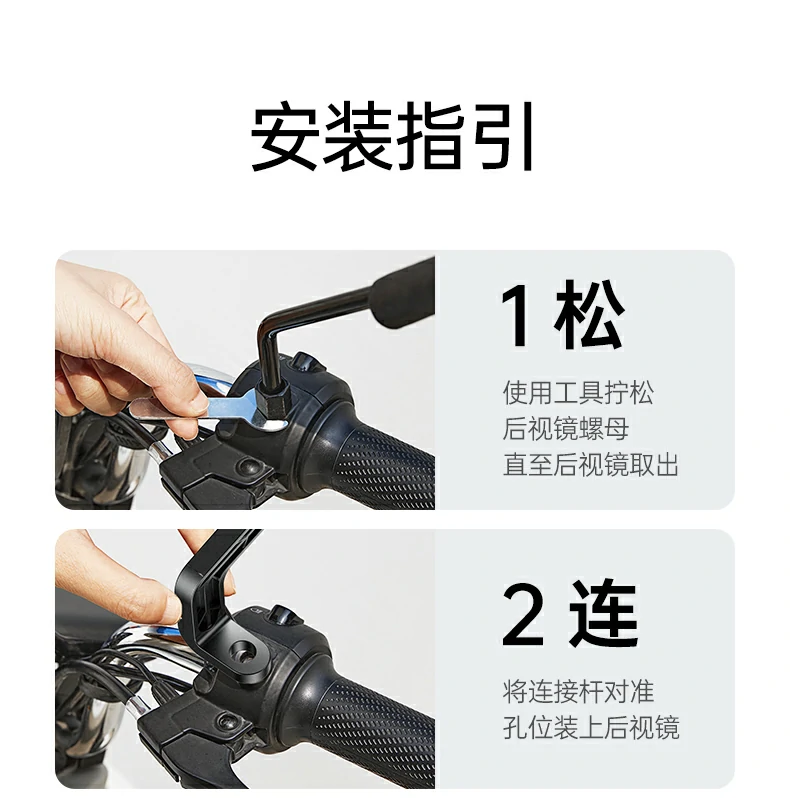 安装指引

1 松

使用工具拧松
后视镜螺母
直至后视镜取出

2 连

将连接杆对准
孔位装上后视镜