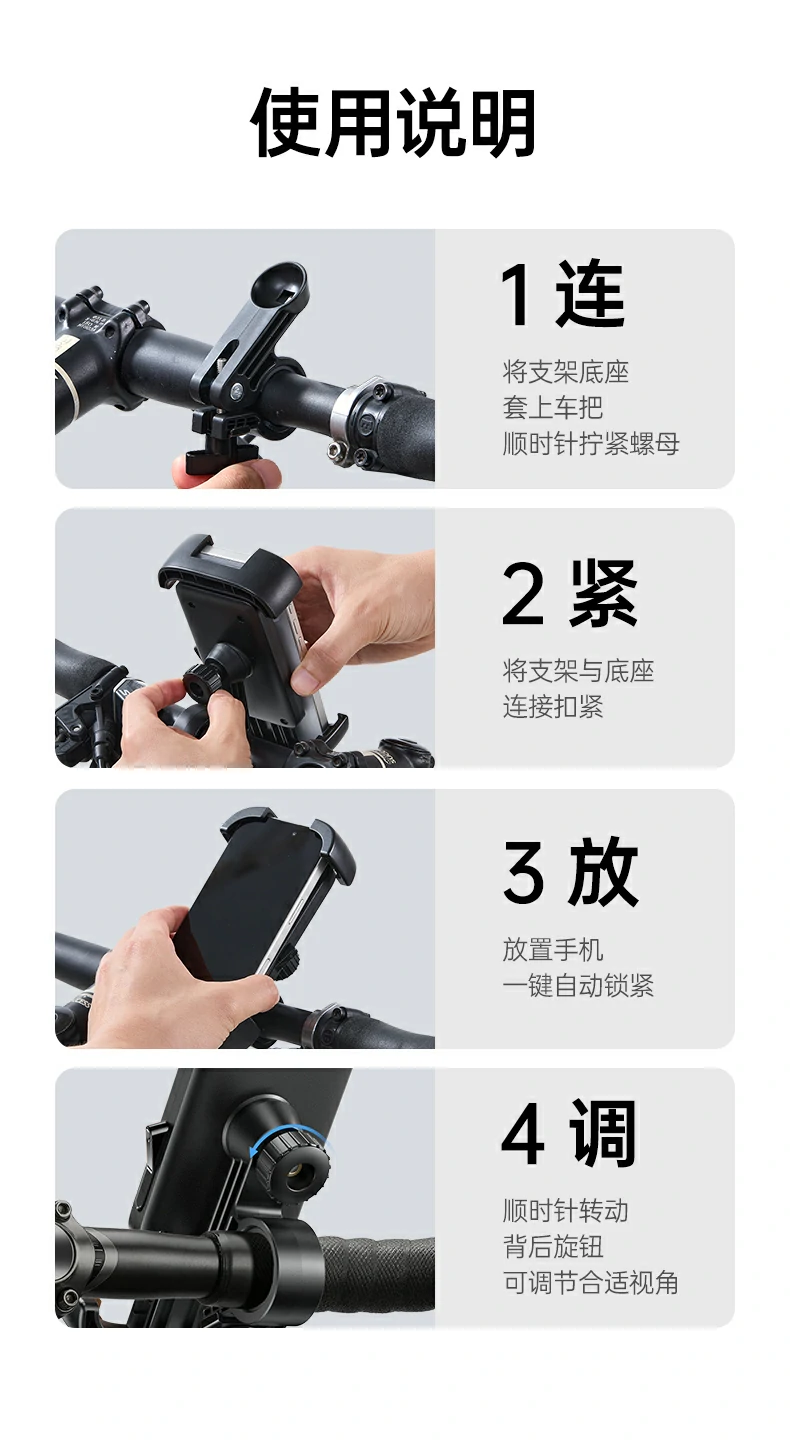 使用说明

1 连

将支架底座
套上车把
顺时针拧紧螺母

2 紧

将支架与底座
连接扣紧

3 放

放置手机
一键自动锁紧

4 调

顺时针转动
背后旋钮
可调节合适视角