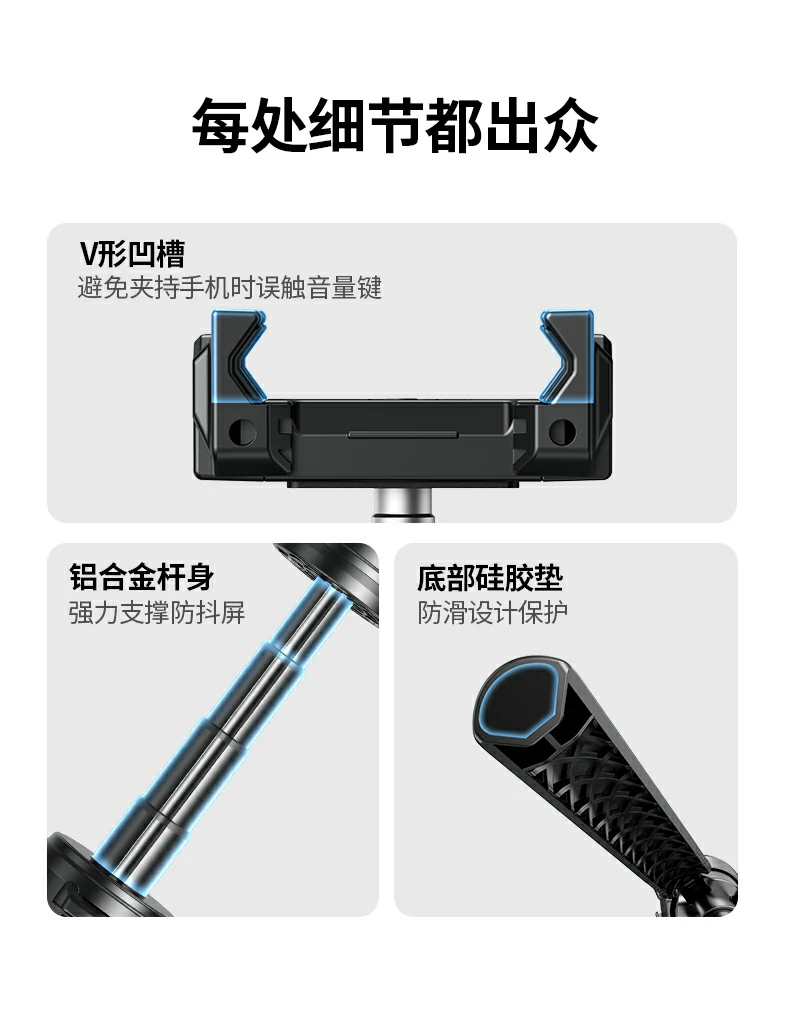 每处细节都出众

V形凹槽
避免夹持手机时误触音量键

铝合金杆身
强力支撑防抖屏

底部硅胶垫
防滑设计保护