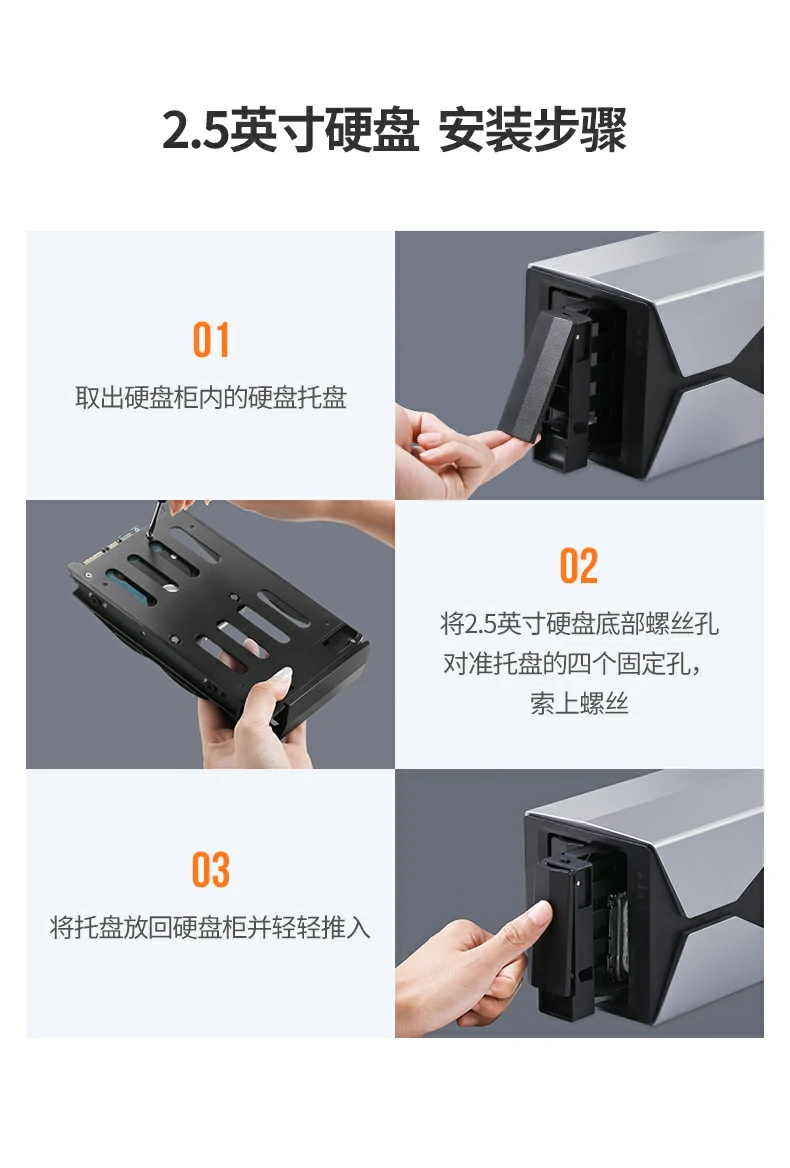 2.5英寸硬盘 安装步骤

01
取出硬盘柜内的硬盘托盘

02
将2.5英寸硬盘底部螺丝孔对准托盘的四个固定孔，索上螺丝

03
将托盘放回硬盘柜并轻轻推入