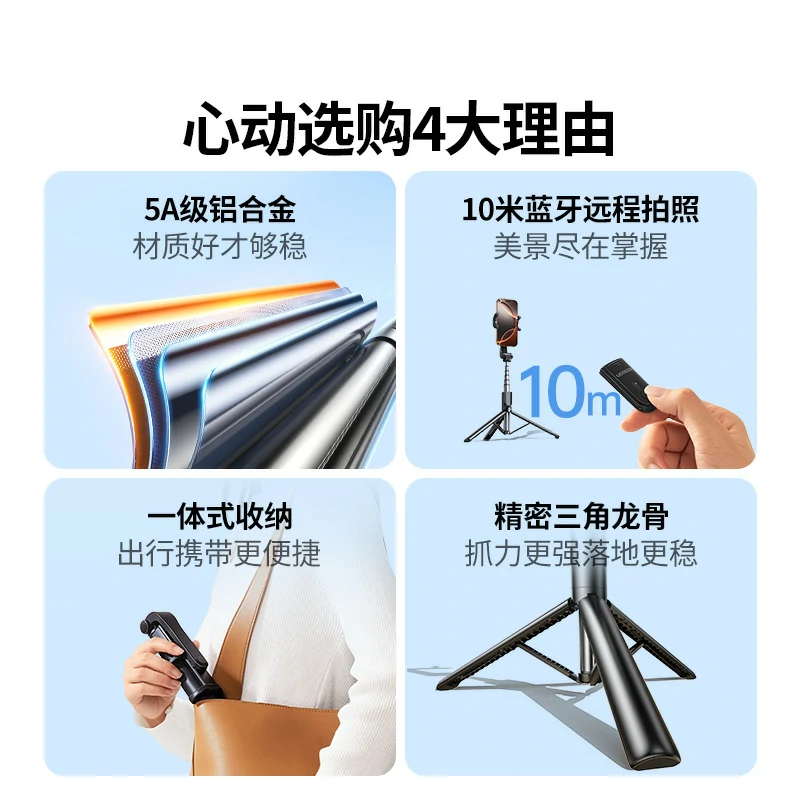 心动选购4大理由

5A级铝合金
材质好才够稳

10米蓝牙远程拍照
美景尽在掌握

10m

一体式收纳
出行携带更便捷

精密三角龙骨
抓力更强落地更稳