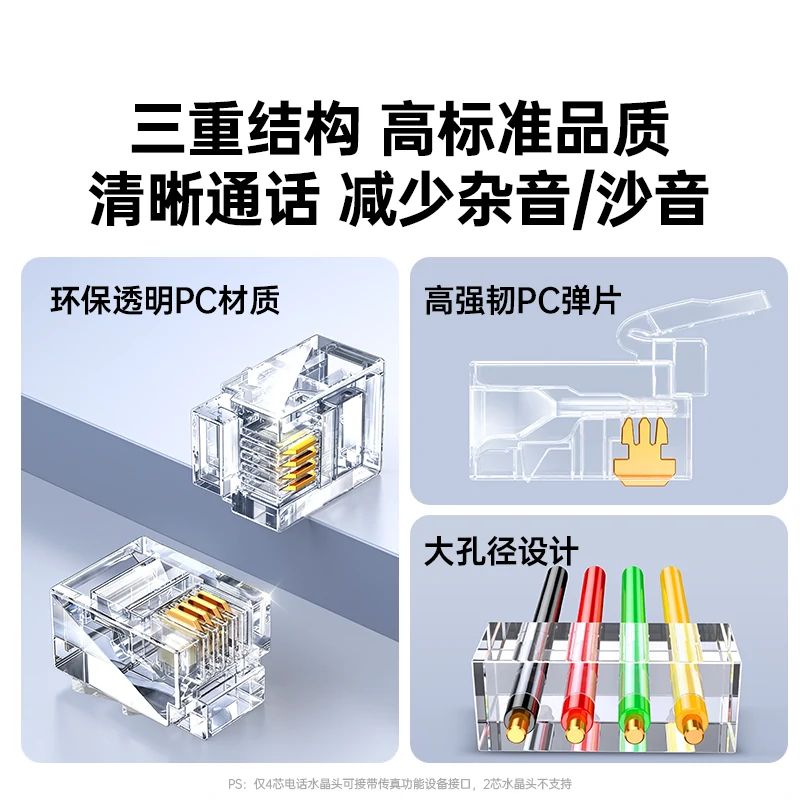 三重结构 高标准品质
清晰通话 减少杂音/沙音

环保透明PC材质

高强韧PC弹片

大孔径设计

PS：仅4芯电话水晶头可接带传真功能设备接口，2芯水晶头不支持