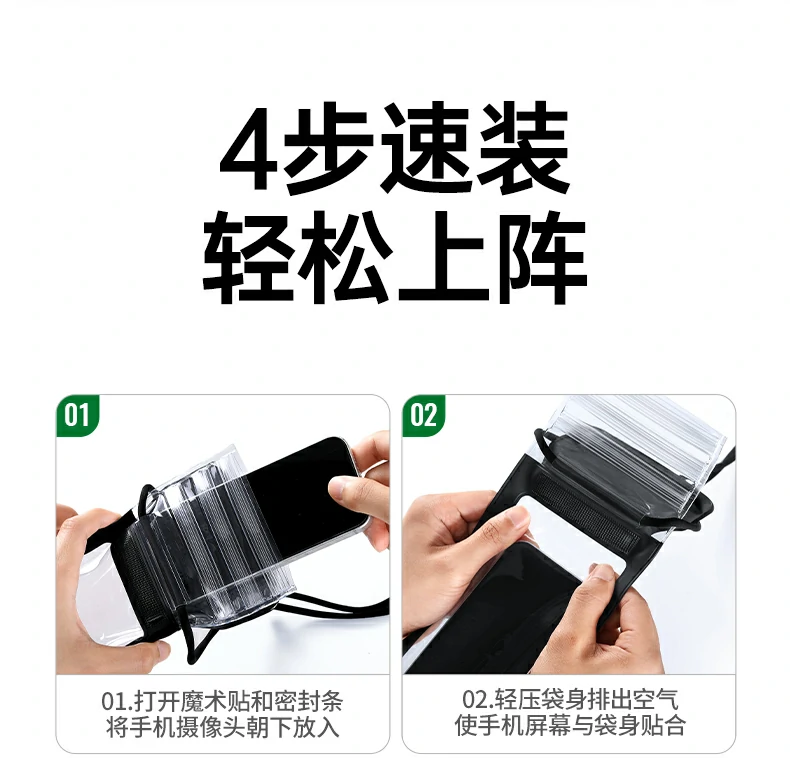 4步速装
轻松上阵

01

01.打开魔术贴和密封条
将手机摄像头朝下放入

02

02.轻压袋身排出空气
使手机屏幕与袋身贴合