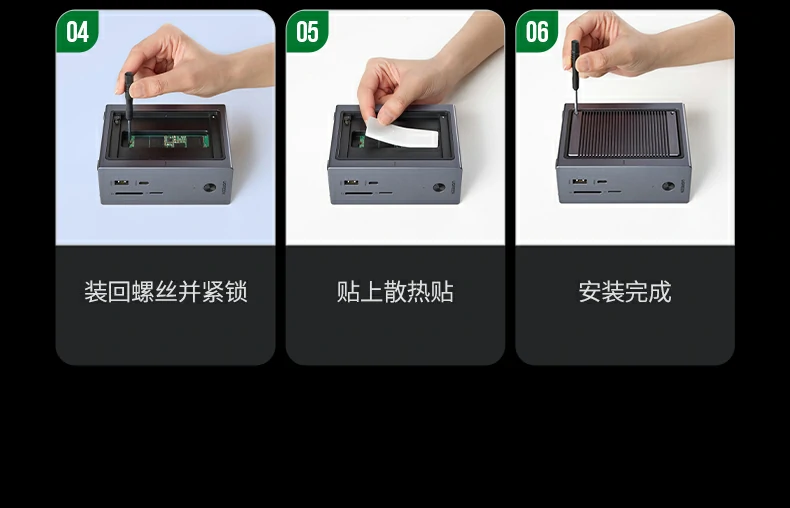 04

装回螺丝并紧锁

05

贴上散热贴

06

安装完成