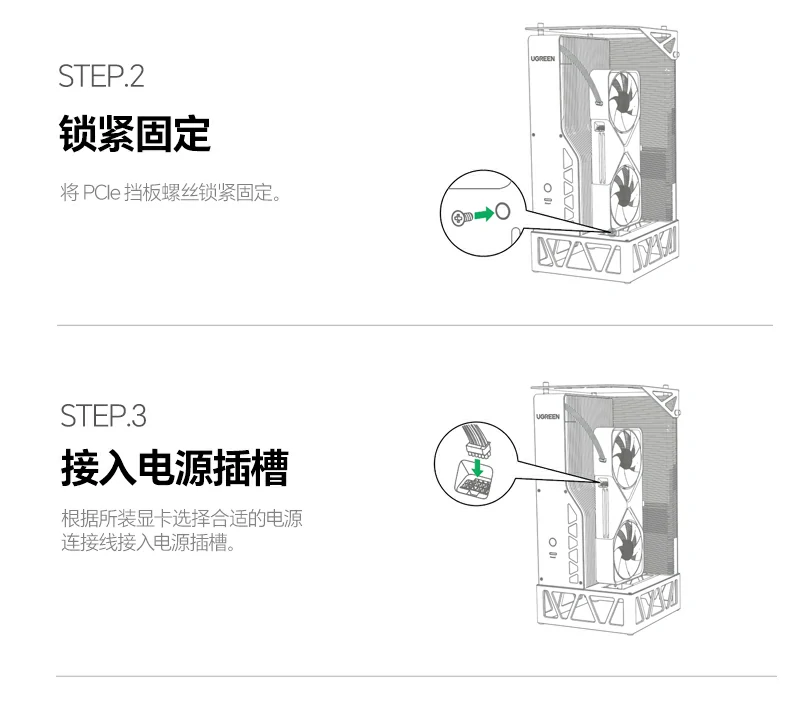 STEP.2

锁紧固定

将 PCIe 挡板螺丝锁紧固定。

UGREEN

STEP.3

接入电源插槽

根据所装显卡选择合适的电源连接线接入电源插槽。

UGREEN