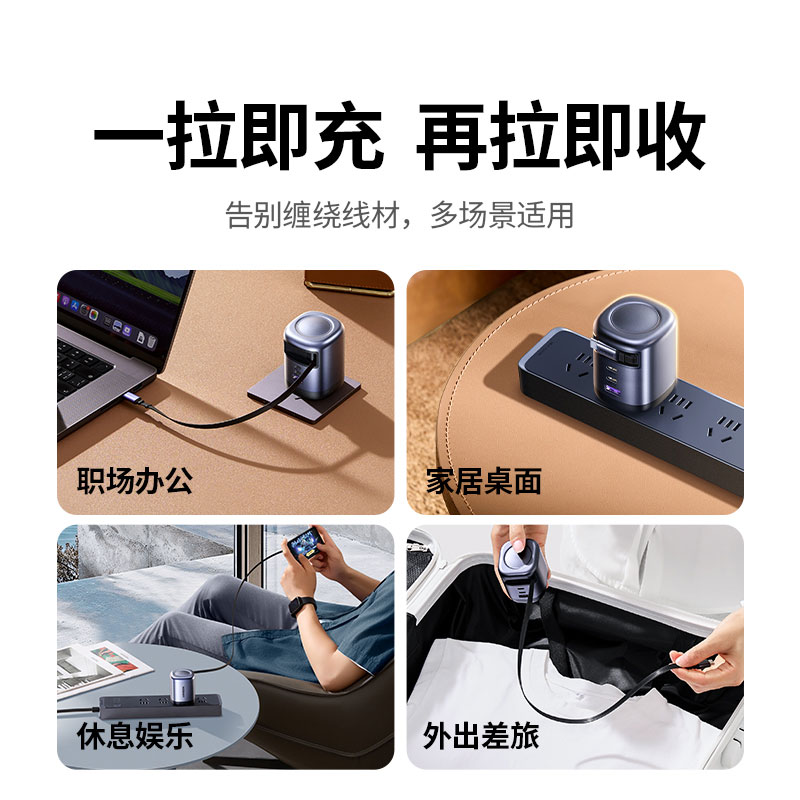 一拉即充 再拉即收

告别缠绕线材，多场景适用

职场办公

家居桌面

休息娱乐

外出差旅