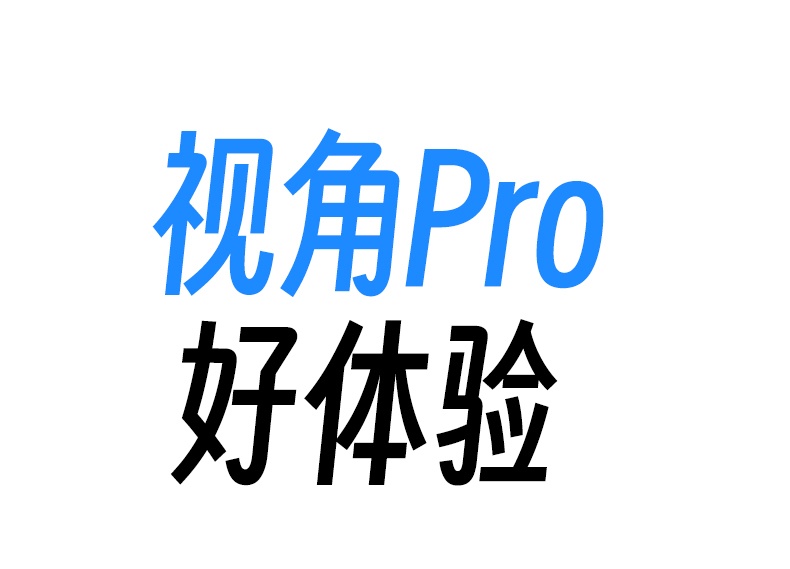 视角Pro
好体验