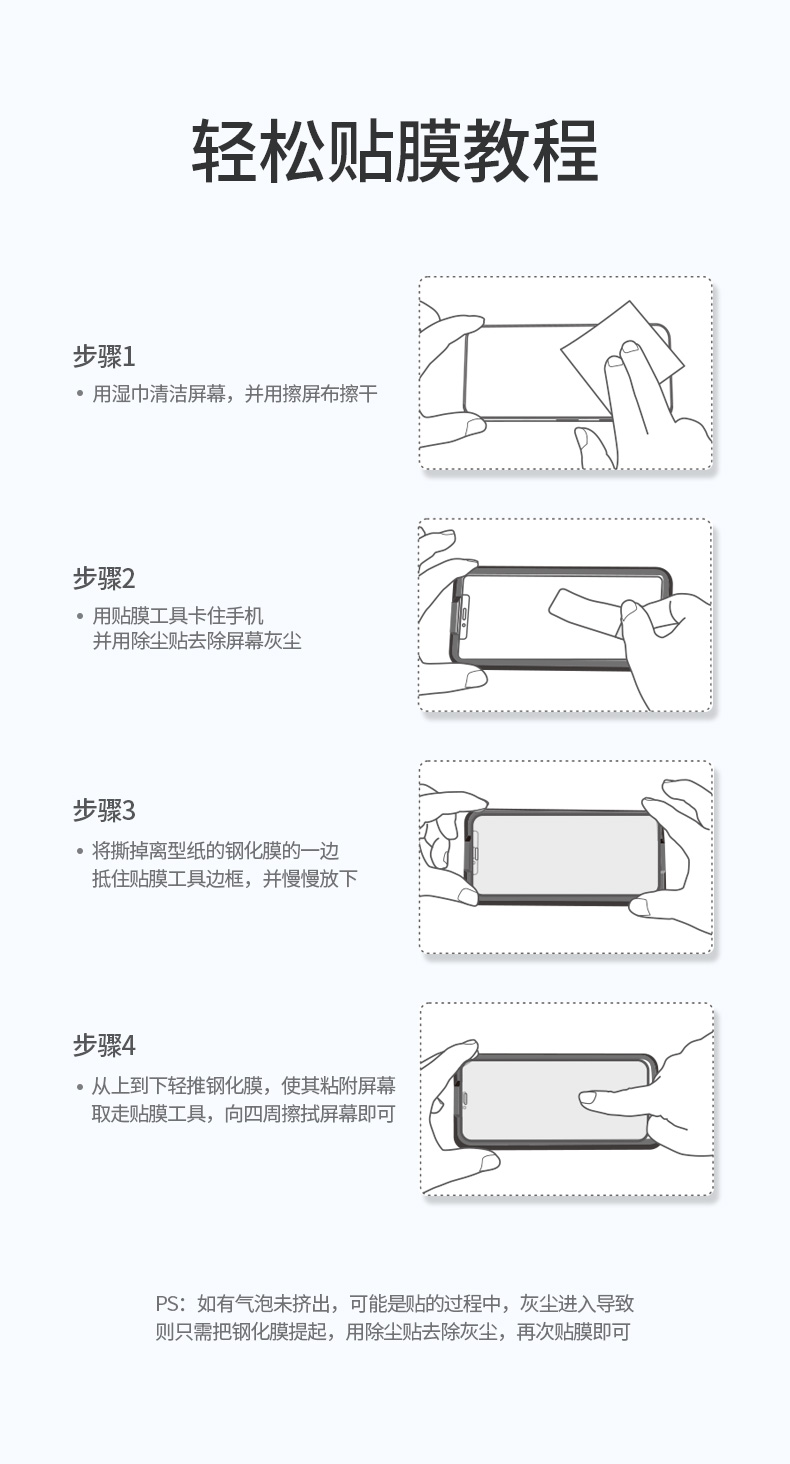 轻松贴膜教程

步骤1

• 用湿巾清洁屏幕，并用擦屏布擦干

步骤2

• 用贴膜工具卡住手机
并用除尘贴去除屏幕灰尘

步骤3

• 将撕掉离型纸的钢化膜的一边
抵住贴膜工具边框，并慢慢放下

步骤4

• 从上到下轻推钢化膜，使其粘附屏幕
取走贴膜工具，向四周擦拭屏幕即可

PS：如有气泡未挤出，可能是贴的过程中，灰尘进入导致
则只需把钢化膜提起，用除尘贴去除灰尘，再次贴膜即可