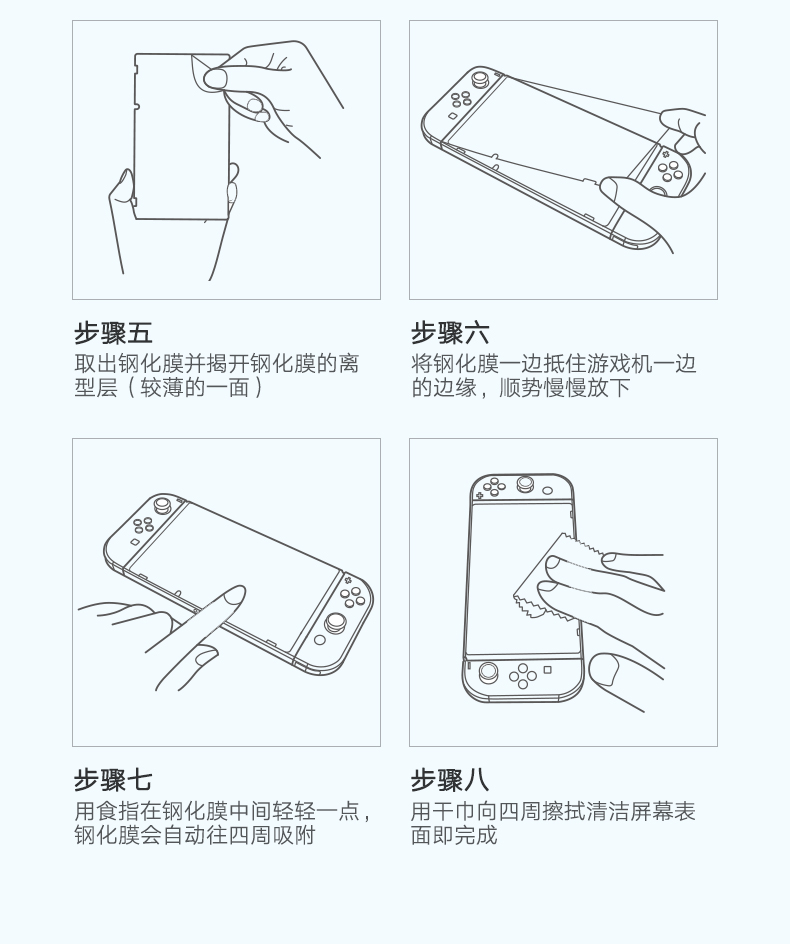 步骤五
取出钢化膜并揭开钢化膜的离型层（较薄的一面）

步骤六
将钢化膜一边抵住游戏机一边的边缘，顺势慢慢放下

步骤七
用食指在钢化膜中间轻轻一点，钢化膜会自动往四周吸附

步骤八
用干巾向四周擦拭清洁屏幕表面即完成