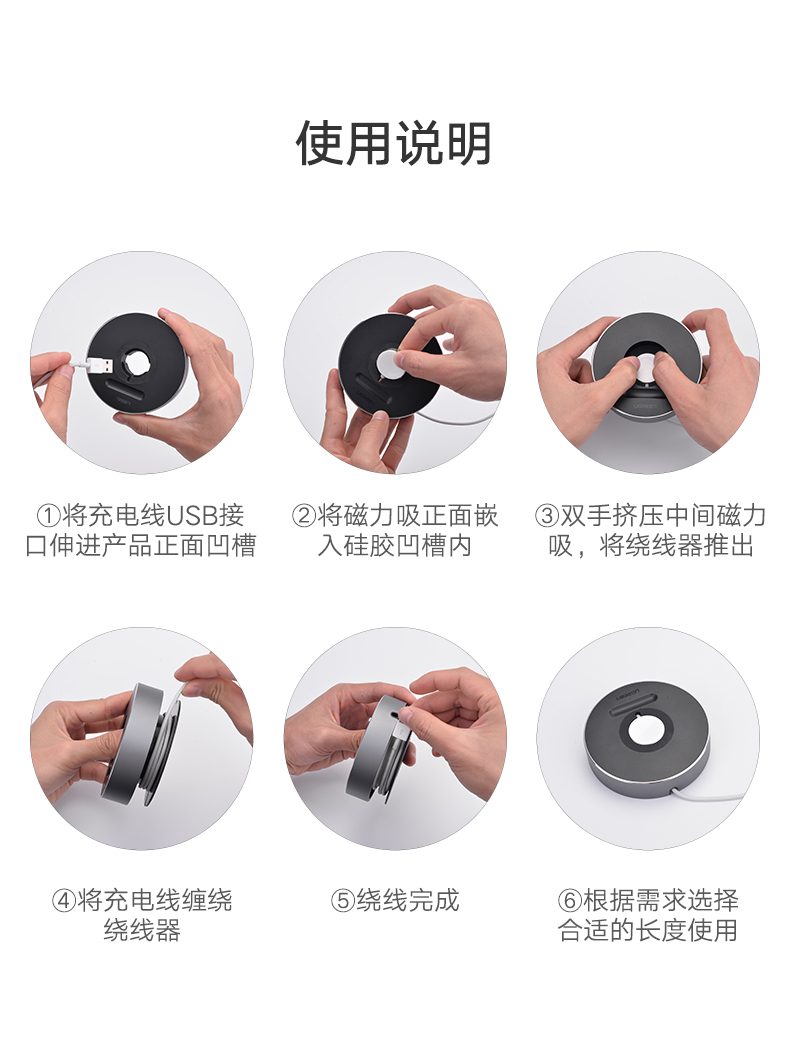 使用说明

①将充电线USB接口伸进产品正面凹槽

②将磁力吸正面嵌入硅胶凹槽内

③双手挤压中间磁力吸，将绕线器推出

④将充电线缠绕绕线器

⑤绕线完成

⑥根据需求选择合适的长度使用